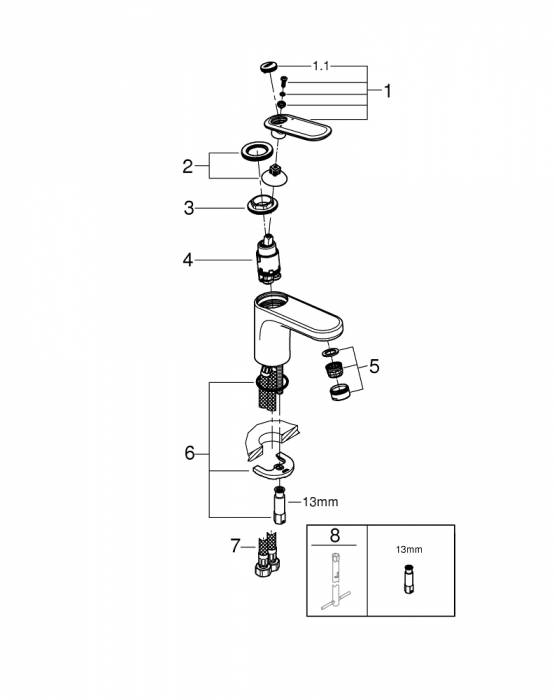 1.1
1
2
3
4
5
6
13mm
7
8
13mm